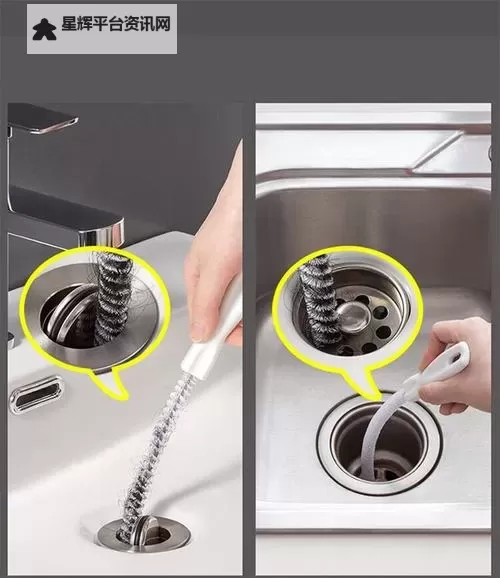 星辉平台资讯网