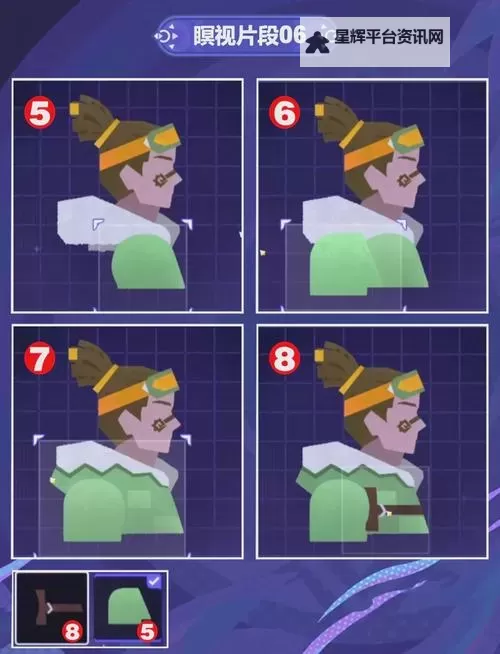 瞑视片段06

星辉平台资讯网

5

6

7

8

8

5